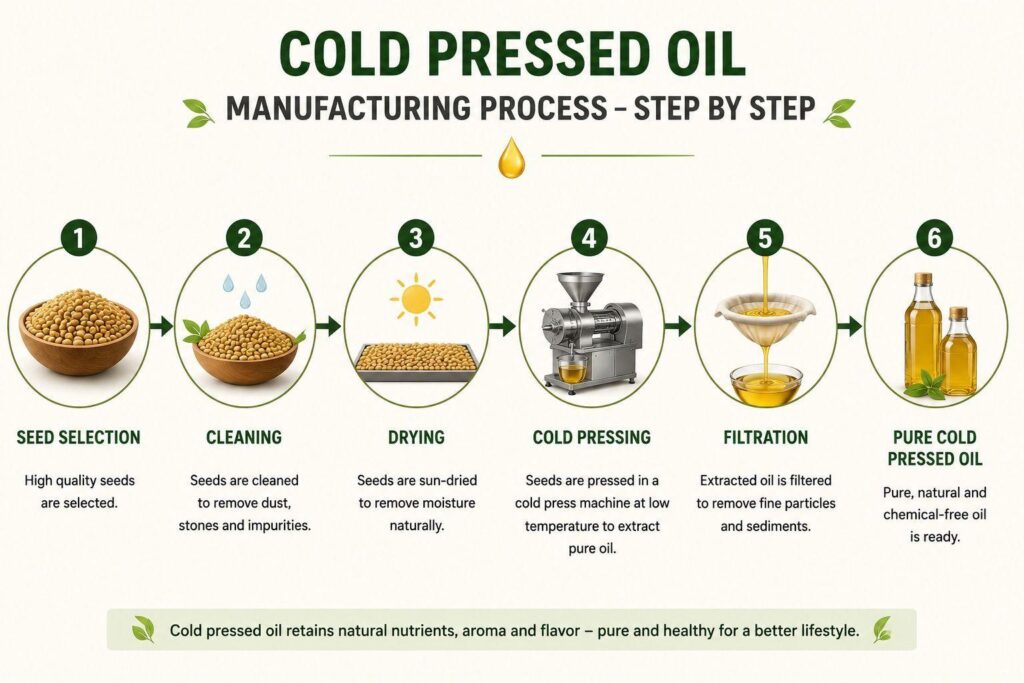 COLD PRESSED OIL

MANUFACTURING PROCESS – STEP BY STEP

1

SEED SELECTION

High quality seeds are selected.

2

CLEANING

Seeds are cleaned to remove dust, stones and impurities.

3

DRYING

Seeds are sun-dried to remove moisture naturally.

4

COLD PRESSING

Seeds are pressed in a cold press machine at low temperature to extract pure oil.

5

FILTRATION

Extracted oil is filtered to remove fine particles and sediments.

6

PURE COLD PRESSED OIL

Pure, natural and chemical-free oil is ready.

Cold pressed oil retains natural nutrients, aroma and flavor – pure and healthy for a better lifestyle.